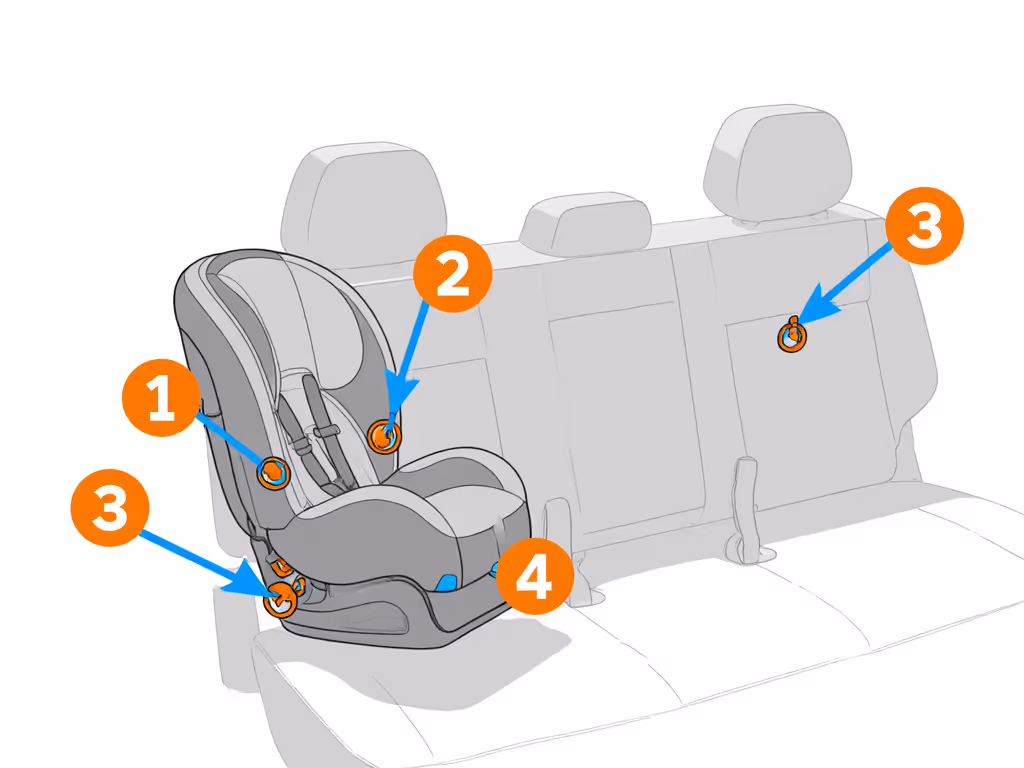 2
3
1
3
4